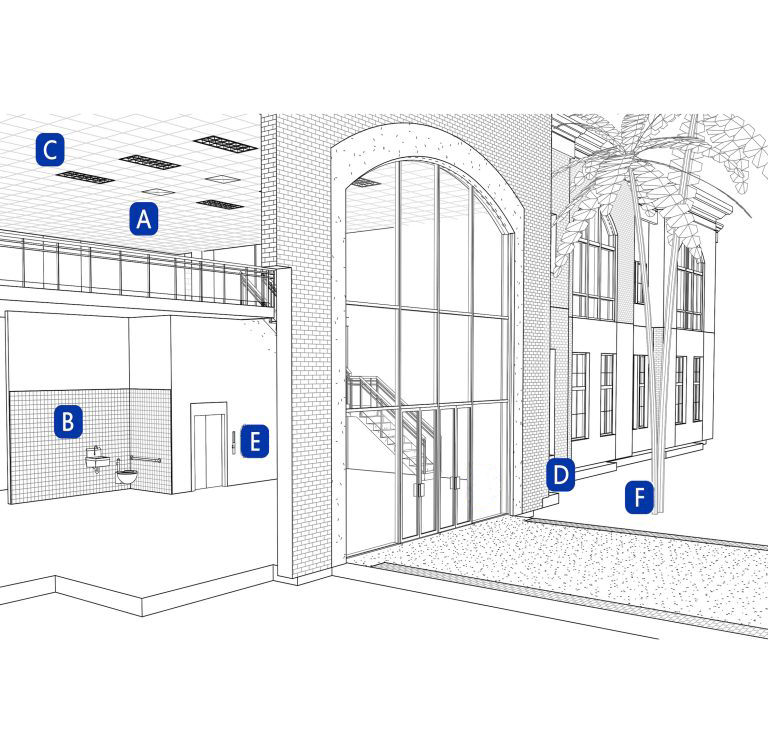 C
A
B
E
D
F